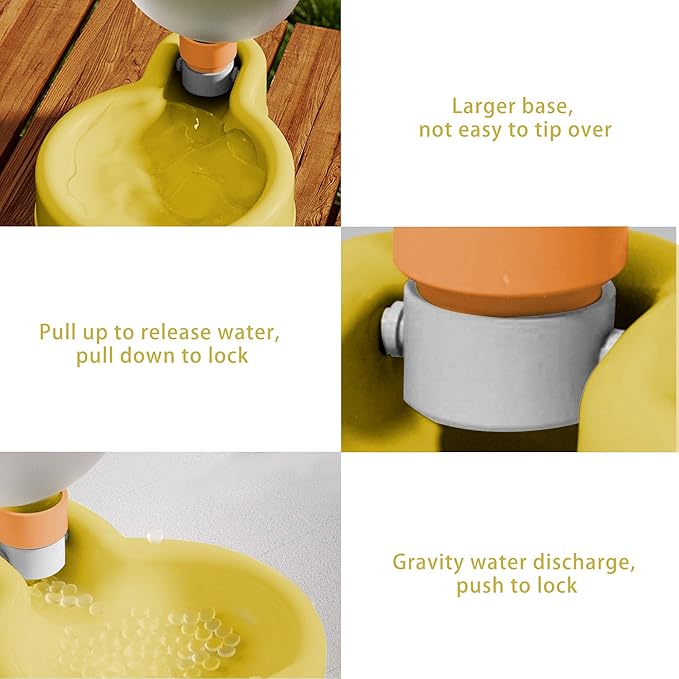 Larger base,
not easy to tip over

Pull up to release water,
pull down to lock

Gravity water discharge,
push to lock