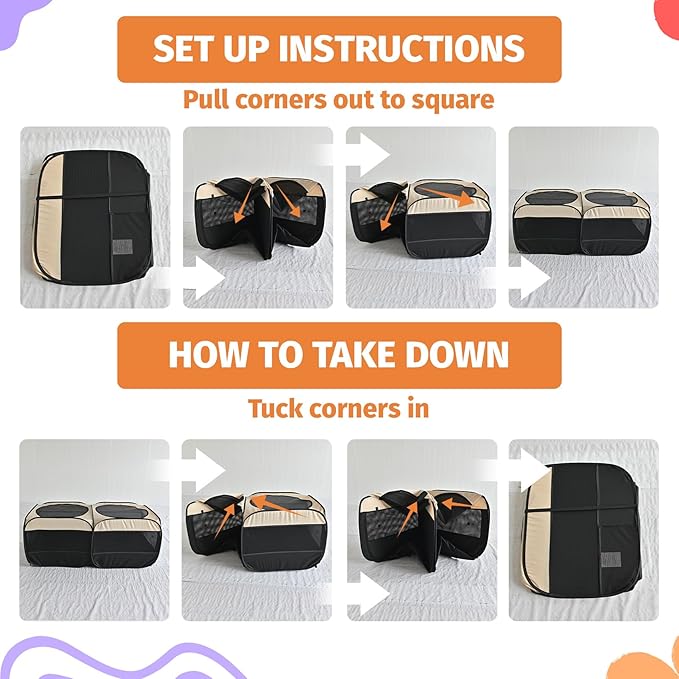 SET UP INSTRUCTIONS

Pull corners out to square

HOW TO TAKE DOWN

Tuck corners in