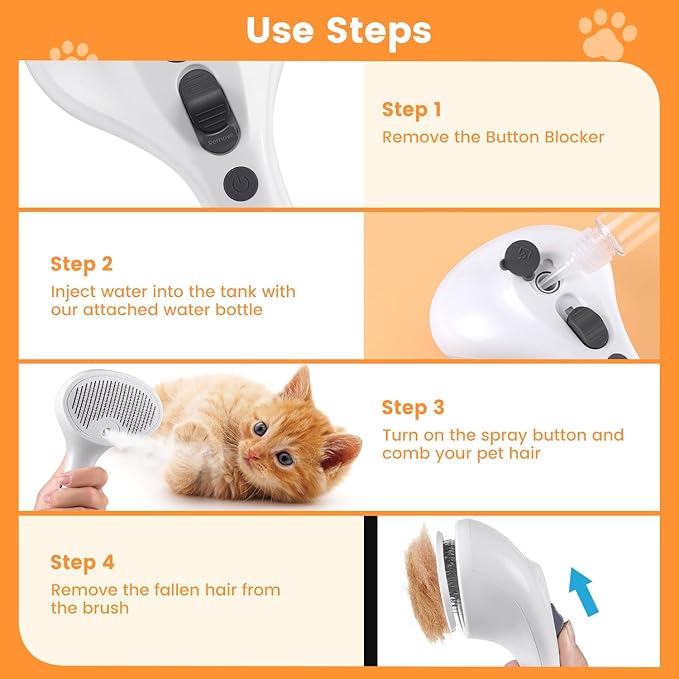 Use Steps

Remove

Step 1
Remove the Button Blocker

Step 2
Inject water into the tank with our attached water bottle

Step 3
Turn on the spray button and comb your pet hair

Step 4
Remove the fallen hair from the brush