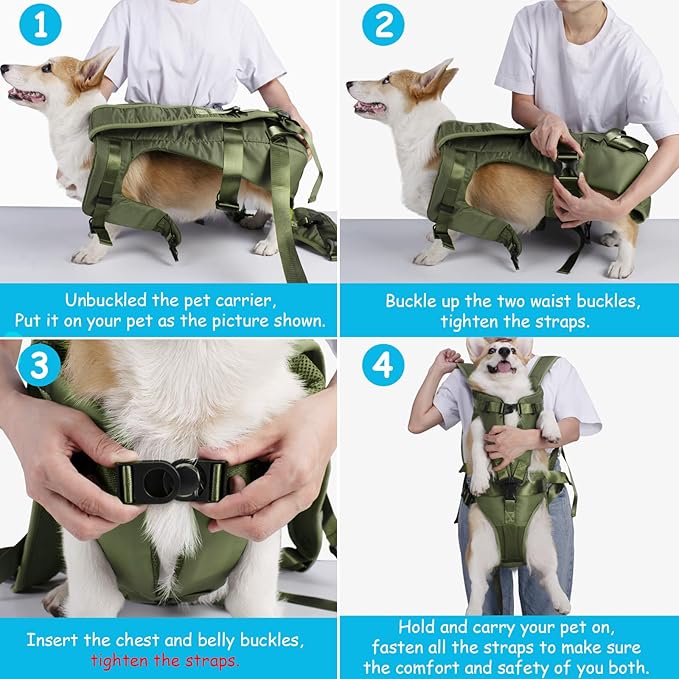 1

Unbuckled the pet carrier, Put it on your pet as the picture shown.

2

Buckle up the two waist buckles, tighten the straps.

3

Insert the chest and belly buckles, tighten the straps.

4

Hold and carry your pet on, fasten all the straps to make sure the comfort and safety of you both.