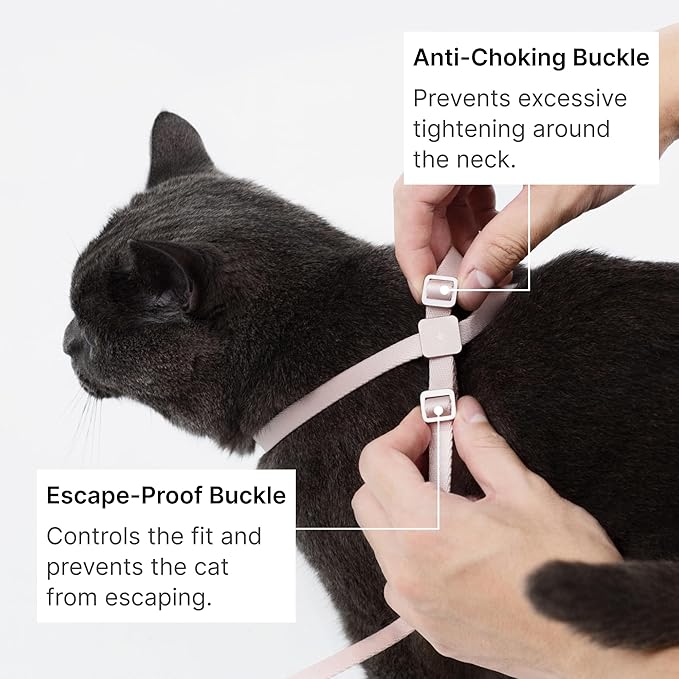 Anti-Choking Buckle

Prevents excessive tightening around the neck.

Escape-Proof Buckle

Controls the fit and prevents the cat from escaping.