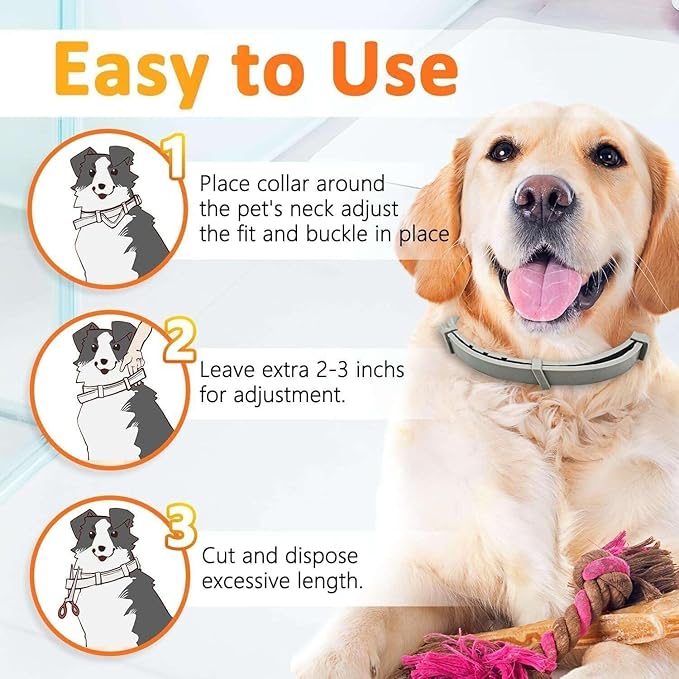 Easy to Use

1
Place collar around the pet's neck adjust the fit and buckle in place

2
Leave extra 2-3 inchs for adjustment.

3
Cut and dispose excessive length.