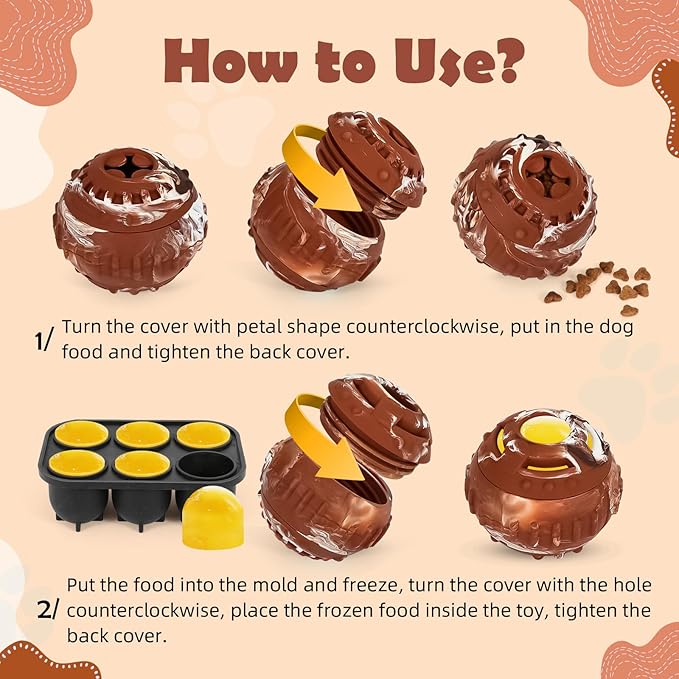 How to Use?

1/ Turn the cover with petal shape counterclockwise, put in the dog food and tighten the back cover.

2/ Put the food into the mold and freeze, turn the cover with the hole counterclockwise, place the frozen food inside the toy, tighten the back cover.