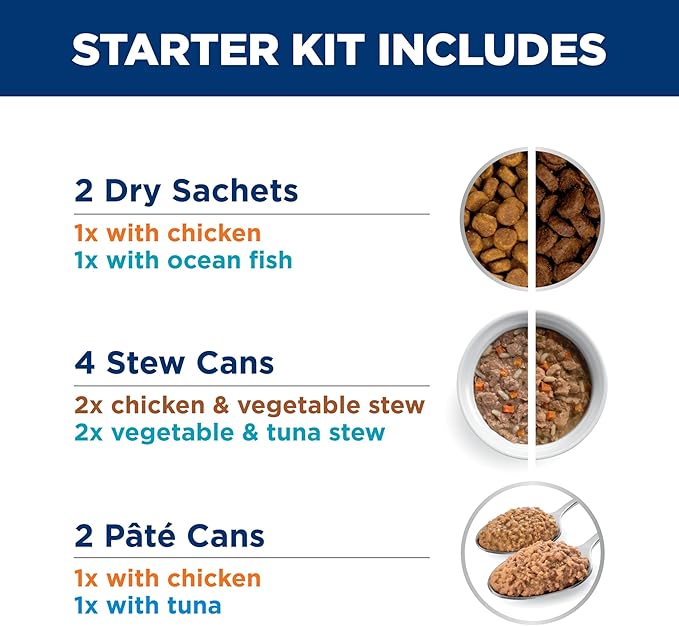 STARTER KIT INCLUDES

2 Dry Sachets

1x with chicken
1x with ocean fish

4 Stew Cans

2x chicken & vegetable stew
2x vegetable & tuna stew

2 Pâté Cans

1x with chicken
1x with tuna