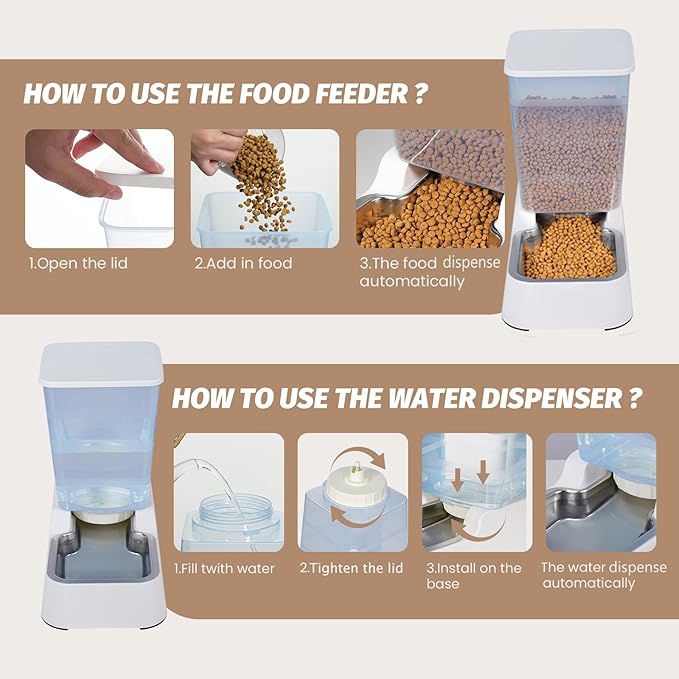 HOW TO USE THE FOOD FEEDER ?

1.Open the lid

2.Add in food

3.The food dispense automatically

HOW TO USE THE WATER DISPENSER ?

1.Fill twith water

2.Tighten the lid

3.Install on the base

The water dispense automatically