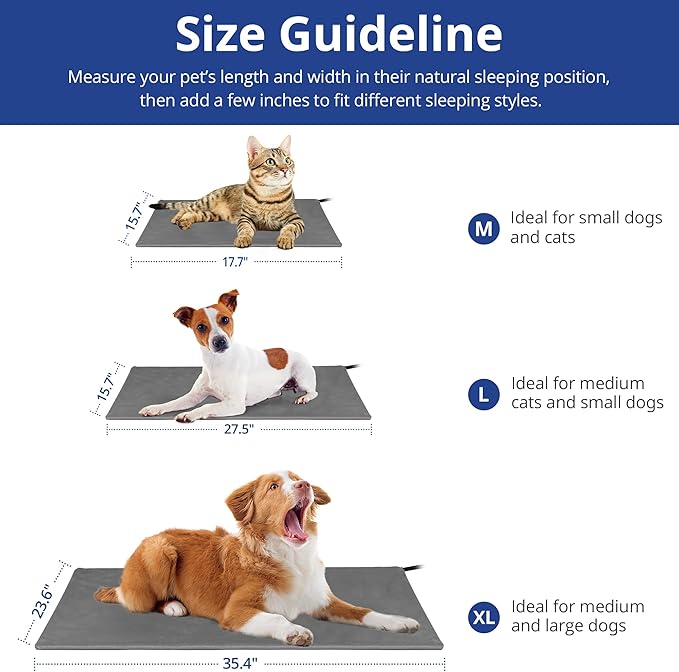 Size Guideline

Measure your pet's length and width in their natural sleeping position, then add a few inches to fit different sleeping styles.

15.7"

17.7"

M Ideal for small dogs and cats

15.7"

27.5"

L Ideal for medium cats and small dogs

23.6"

35.4"

XL Ideal for medium and large dogs