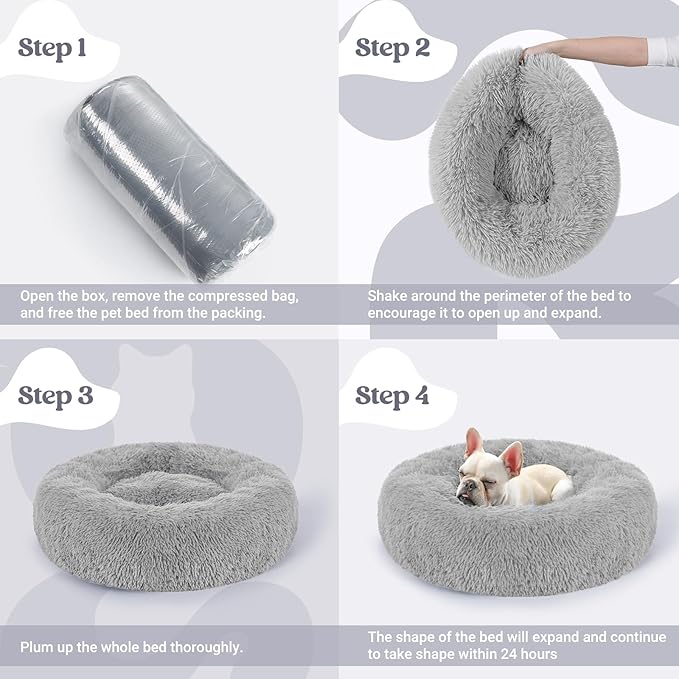 Step 1

Open the box, remove the compressed bag, and free the pet bed from the packing.

Step 2

Shake around the perimeter of the bed to encourage it to open up and expand.

Step 3

Plum up the whole bed thoroughly.

Step 4

The shape of the bed will expand and continue to take shape within 24 hours