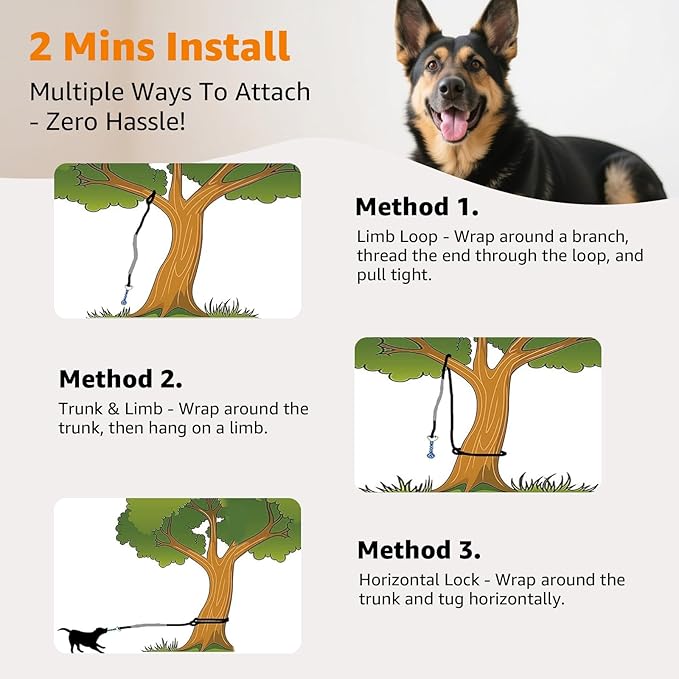 2 Mins Install

Multiple Ways To Attach - Zero Hassle!

Method 1.

Limb Loop - Wrap around a branch, thread the end through the loop, and pull tight.

Method 2.

Trunk & Limb - Wrap around the trunk, then hang on a limb.

Method 3.

Horizontal Lock - Wrap around the trunk and tug horizontally.