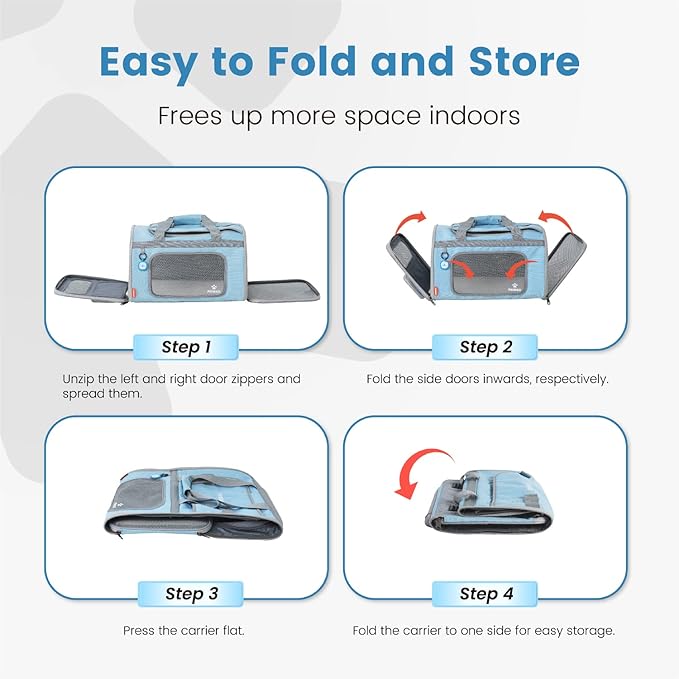 Easy to Fold and Store

Frees up more space indoors

Step 1

Unzip the left and right door zippers and spread them.

Step 2

Fold the side doors inwards, respectively.

Step 3

Press the carrier flat.

Step 4

Fold the carrier to one side for easy storage.