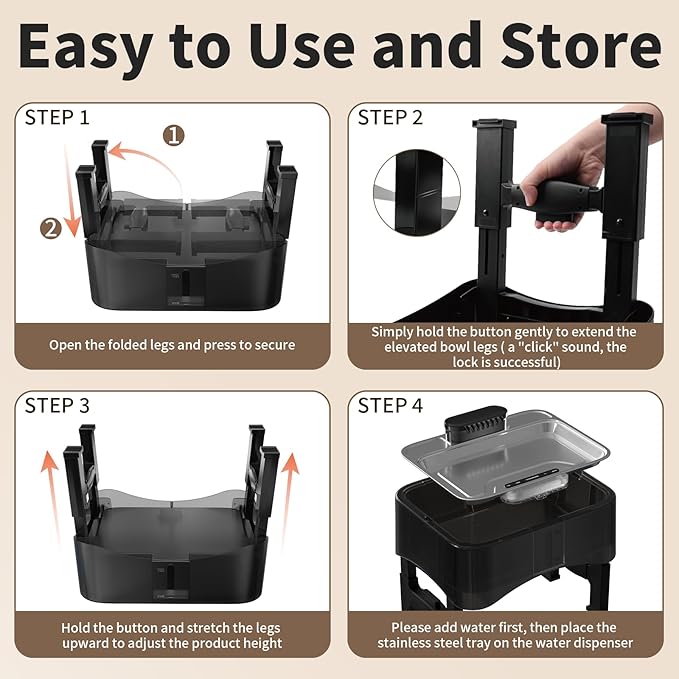 Easy to Use and Store

STEP 1

1

2

Open the folded legs and press to secure

STEP 2

Simply hold the button gently to extend the elevated bowl legs ( a "click" sound, the lock is successful)

STEP 3

Hold the button and stretch the legs upward to adjust the product height

STEP 4

Please add water first, then place the stainless steel tray on the water dispenser