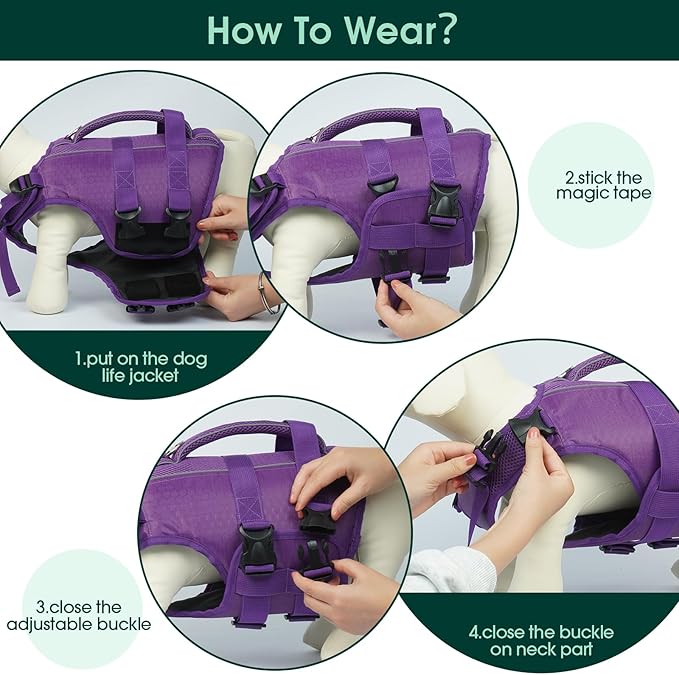 How To Wear?

1.put on the dog life jacket

2.stick the magic tape

3.close the adjustable buckle

4.close the buckle on neck part