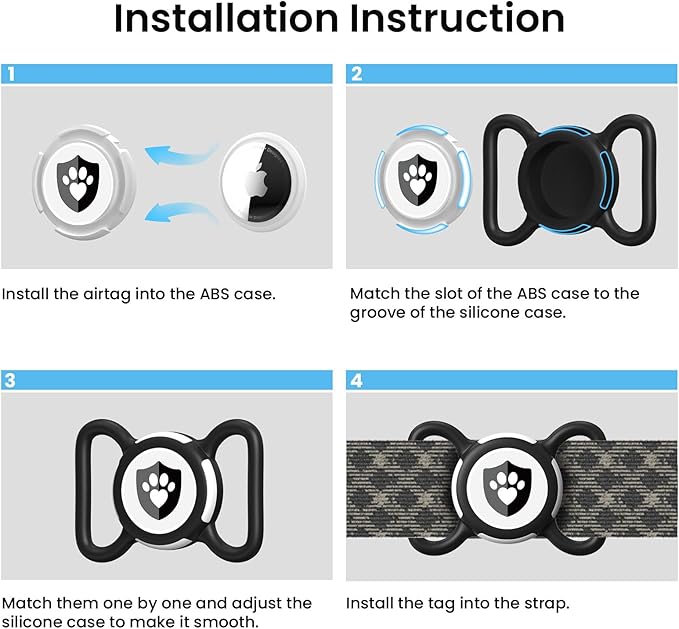 Installation Instruction

1

Install the airtag into the ABS case.

2

Match the slot of the ABS case to the groove of the silicone case.

3

Match them one by one and adjust the silicone case to make it smooth.

4

Install the tag into the strap.