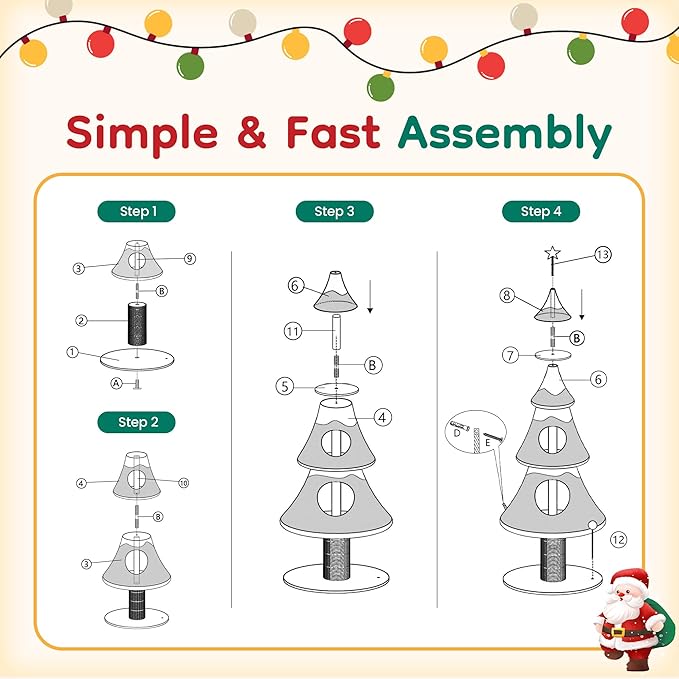 Simple & Fast Assembly

Step 1

3
9
B
2
1
A

Step 2

4
10
8
3

Step 3

6
11
B
5
4

Step 4

13
8
B
7
6
D
E
12