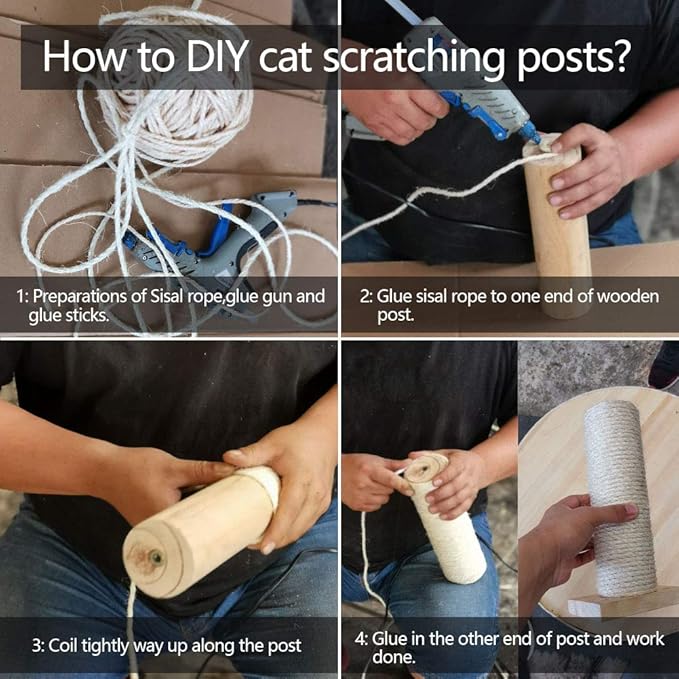 How to DIY cat scratching posts?

1: Preparations of Sisal rope,glue gun and glue sticks.

2: Glue sisal rope to one end of wooden post.

3: Coil tightly way up along the post

4: Glue in the other end of post and work done.