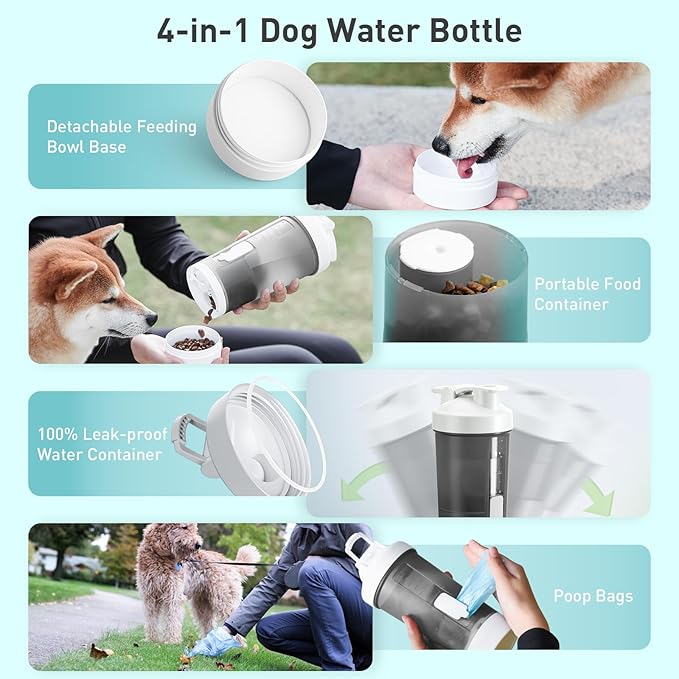 4-in-1 Dog Water Bottle

Detachable Feeding Bowl Base

Portable Food Container

100% Leak-proof Water Container

Poop Bags