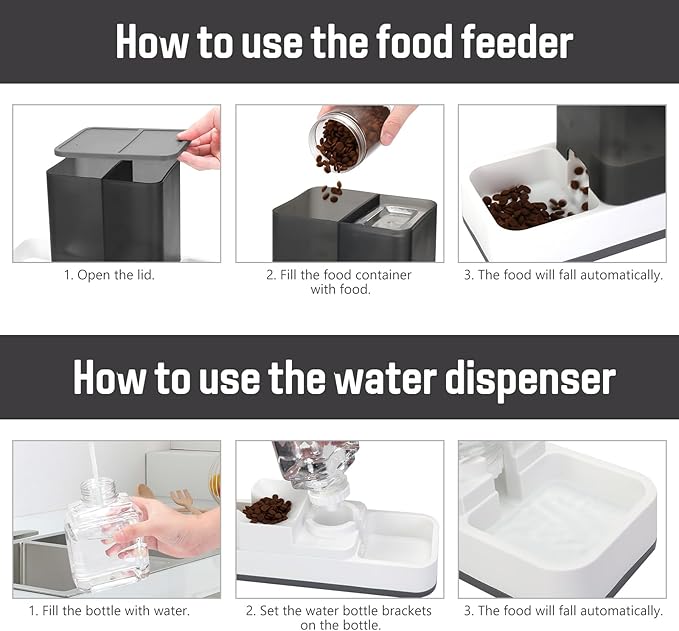 How to use the food feeder

1. Open the lid.

2. Fill the food container with food.

3. The food will fall automatically.

How to use the water dispenser

1. Fill the bottle with water.

2. Set the water bottle brackets on the bottle.

3. The food will fall automatically.