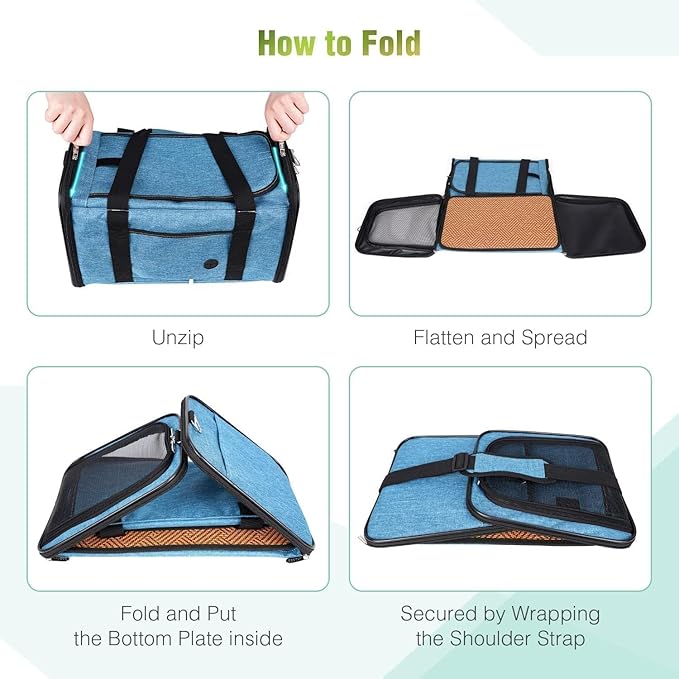 How to Fold

Unzip

Flatten and Spread

Fold and Put the Bottom Plate inside

Secured by Wrapping the Shoulder Strap