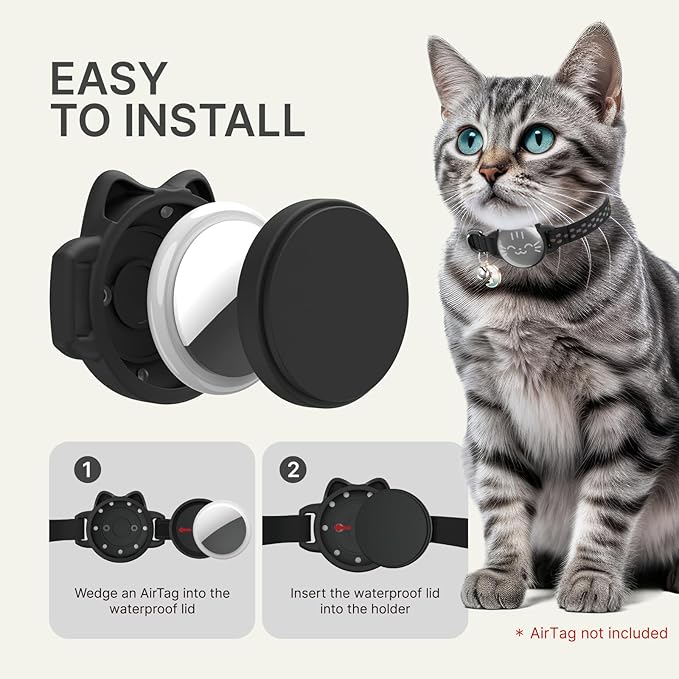 EASY TO INSTALL

1

Wedge an AirTag into the waterproof lid

2

Insert the waterproof lid into the holder

* AirTag not included