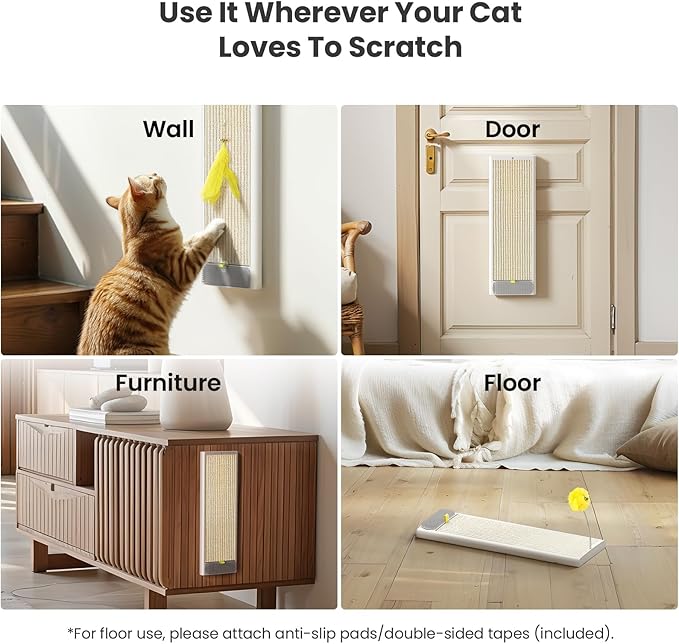 Use It Wherever Your Cat Loves To Scratch

Wall

Door

Furniture

Floor

*For floor use, please attach anti-slip pads/double-sided tapes (included).