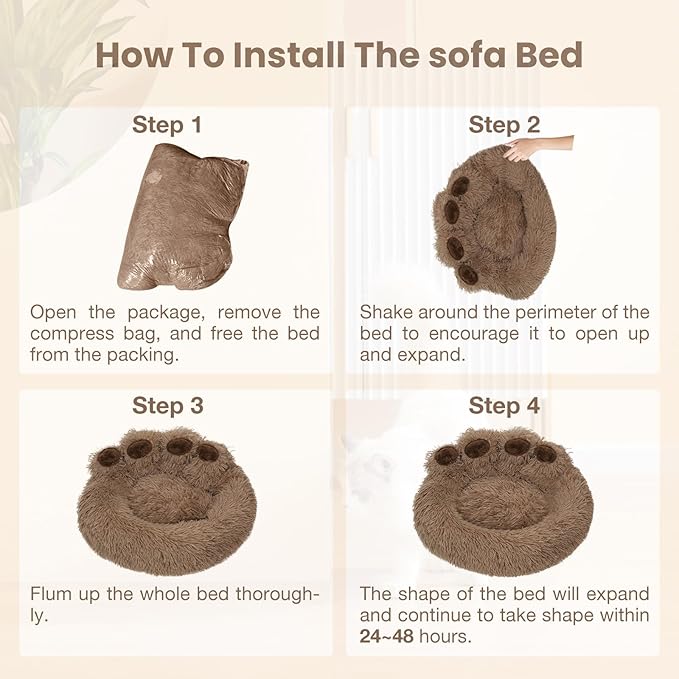 How To Install The sofa Bed

Step 1

Open the package, remove the compress bag, and free the bed from the packing.

Step 2

Shake around the perimeter of the bed to encourage it to open up and expand.

Step 3

Flum up the whole bed thoroughly.

Step 4

The shape of the bed will expand and continue to take shape within 24~48 hours.