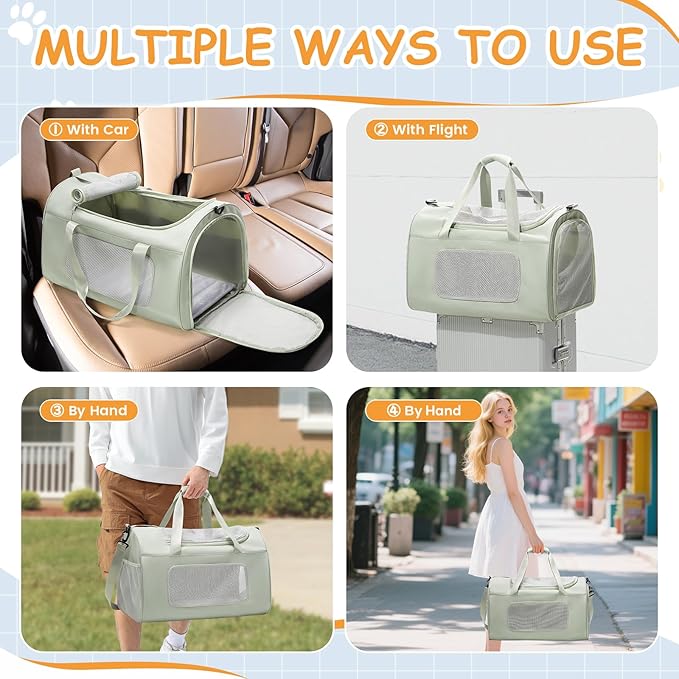 MULTIPLE WAYS TO USE

① With Car

② With Flight

③ By Hand

④ By Hand