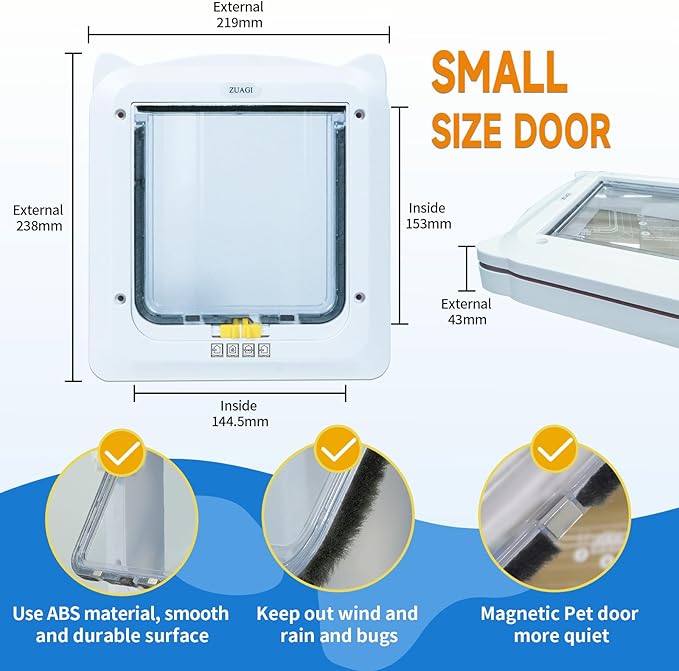 External
219mm

ZUAGI

SMALL
SIZE DOOR

External
238mm

Inside
153mm

External
43mm

Inside
144.5mm

Use ABS material, smooth and durable surface

Keep out wind and rain and bugs

Magnetic Pet door more quiet