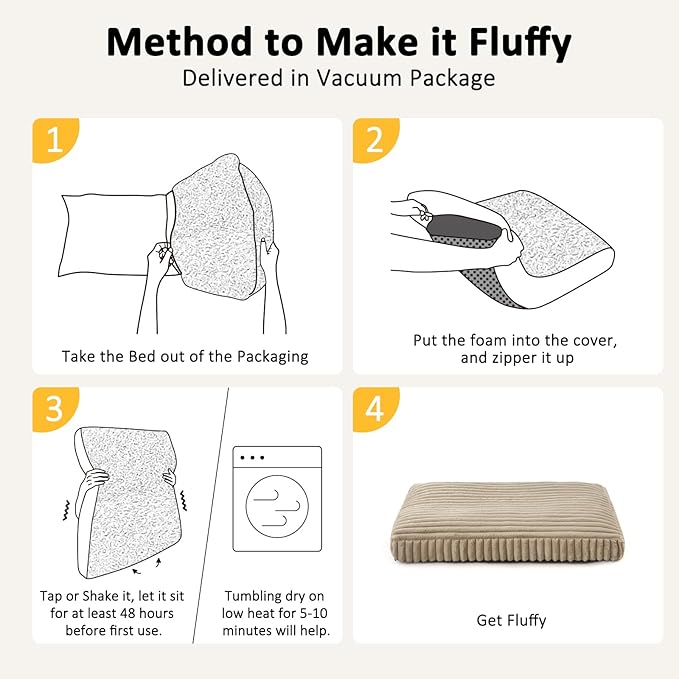 Method to Make it Fluffy
Delivered in Vacuum Package

1

Take the Bed out of the Packaging

2

Put the foam into the cover, and zipper it up

3

Tap or Shake it, let it sit for at least 48 hours before first use.

Tumbling dry on low heat for 5-10 minutes will help.

4

Get Fluffy