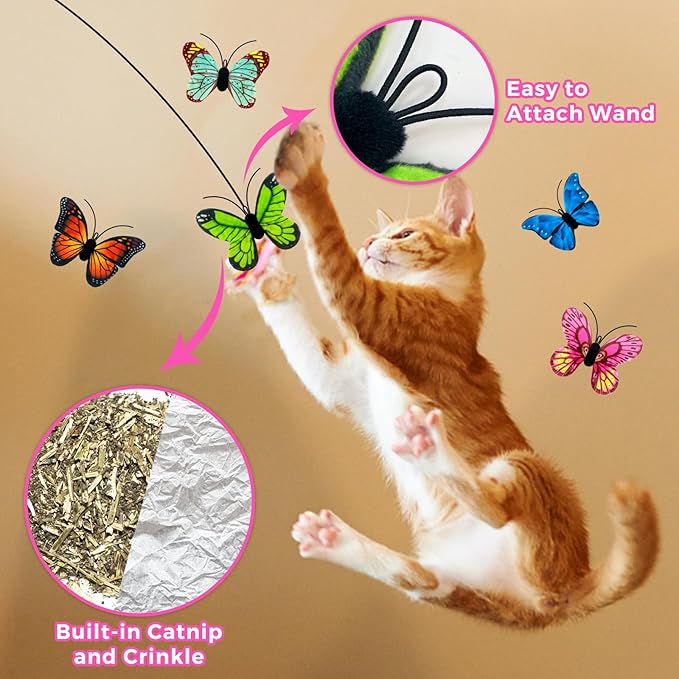 Easy to Attach Wand

Built-in Catnip and Crinkle