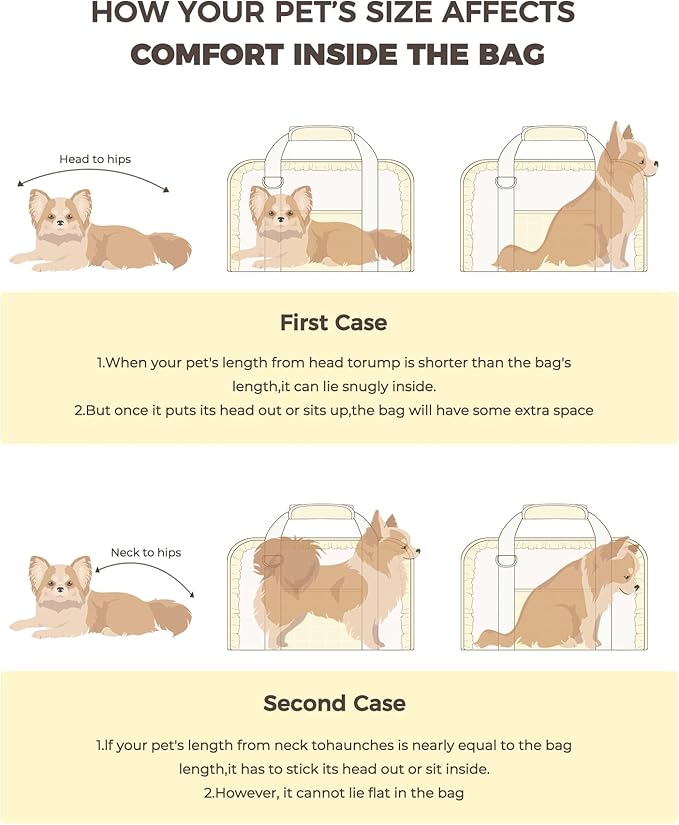 HOW YOUR PET'S SIZE AFFECTS
COMFORT INSIDE THE BAG

Head to hips

First Case

1.When your pet's length from head torump is shorter than the bag's length,it can lie snugly inside.
2.But once it puts its head out or sits up,the bag will have some extra space

Neck to hips

Second Case

1.If your pet's length from neck tohaunches is nearly equal to the bag length,it has to stick its head out or sit inside.
2.However, it cannot lie flat in the bag