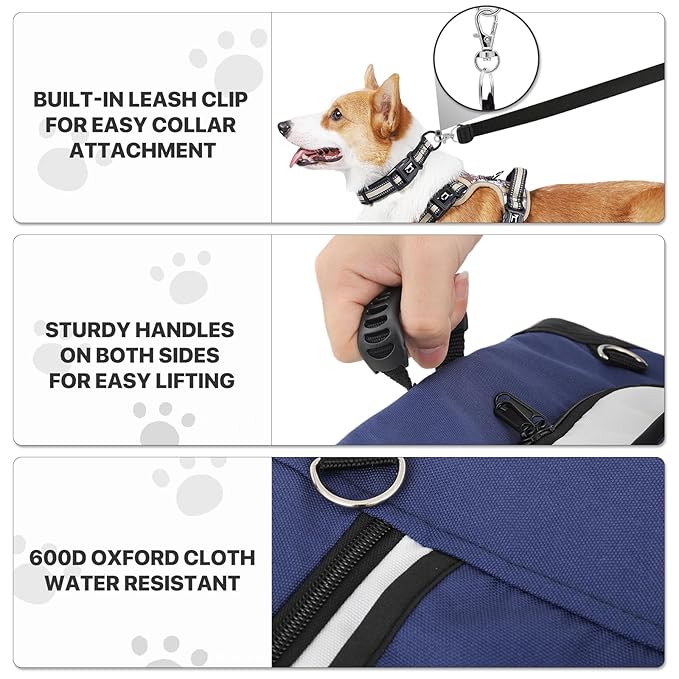 BUILT-IN LEASH CLIP FOR EASY COLLAR ATTACHMENT

STURDY HANDLES ON BOTH SIDES FOR EASY LIFTING

600D OXFORD CLOTH WATER RESISTANT