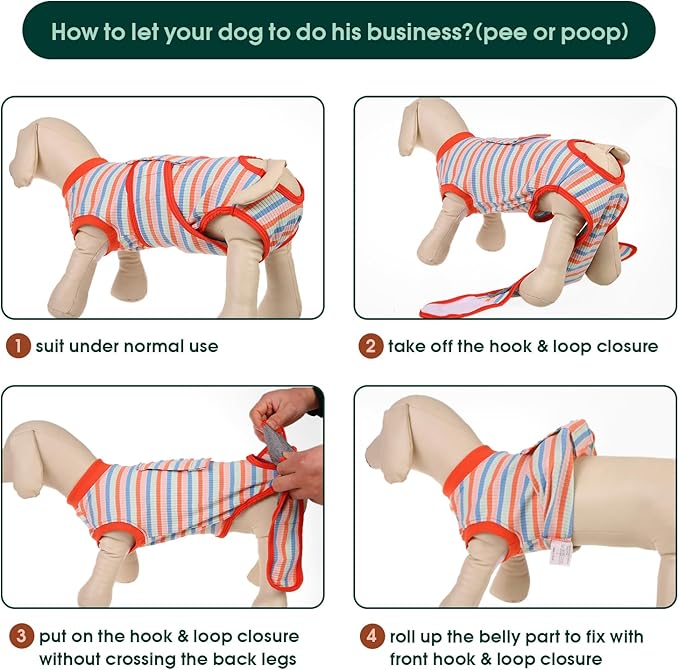 How to let your dog to do his business?(pee or poop)

1 suit under normal use

2 take off the hook & loop closure

3 put on the hook & loop closure without crossing the back legs

4 roll up the belly part to fix with front hook & loop closure