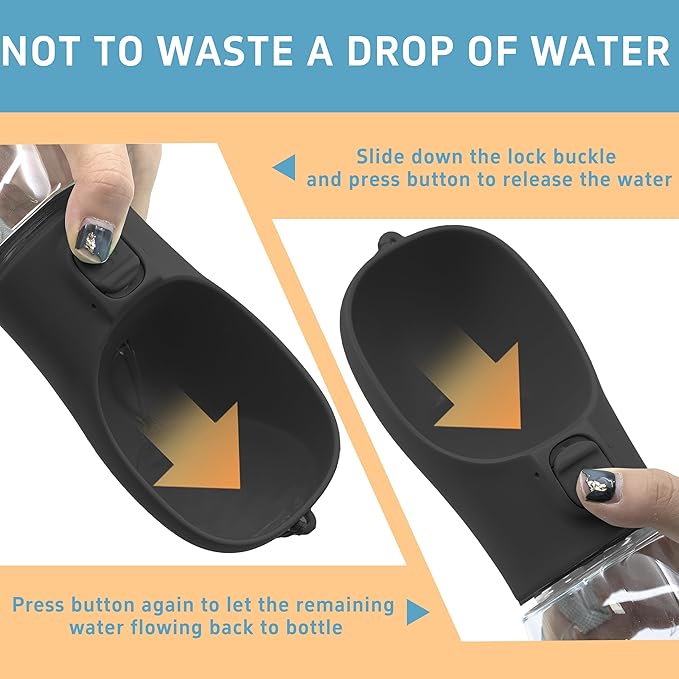 NOT TO WASTE A DROP OF WATER

Slide down the lock buckle and press button to release the water

Press button again to let the remaining water flowing back to bottle