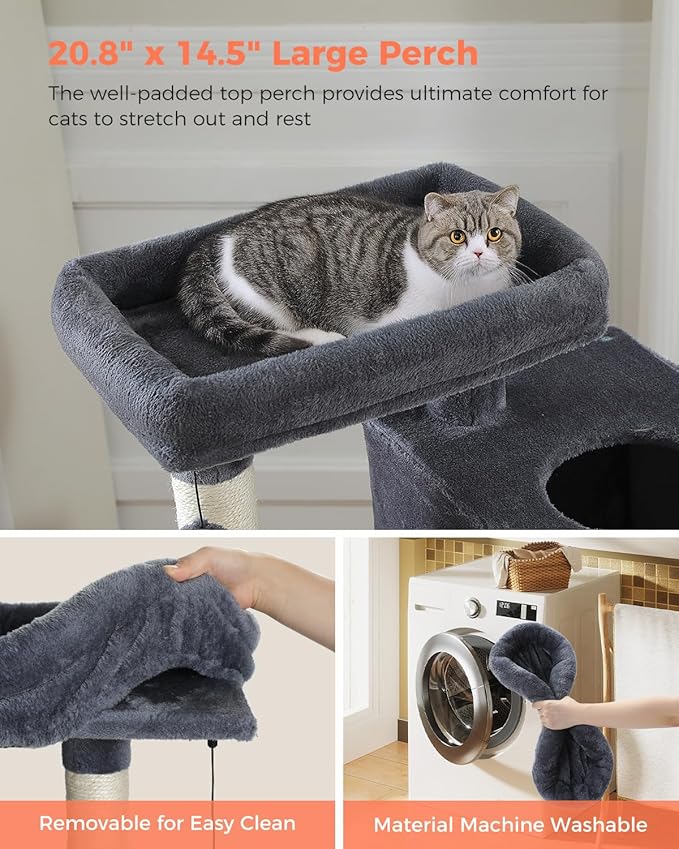 20.8" x 14.5" Large Perch

The well-padded top perch provides ultimate comfort for cats to stretch out and rest

Removable for Easy Clean

Material Machine Washable