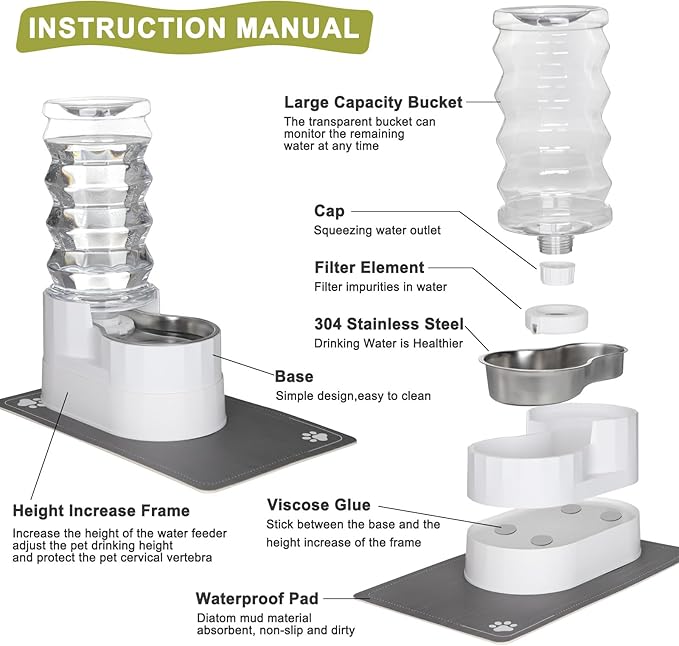 INSTRUCTION MANUAL

Large Capacity Bucket
The transparent bucket can monitor the remaining water at any time

Cap
Squeezing water outlet

Filter Element
Filter impurities in water

304 Stainless Steel
Drinking Water is Healthier

Base
Simple design,easy to clean

Height Increase Frame
Increase the height of the water feeder adjust the pet drinking height and protect the pet cervical vertebra

Viscose Glue
Stick between the base and the height increase of the frame

Waterproof Pad
Diatom mud material absorbent, non-slip and dirty