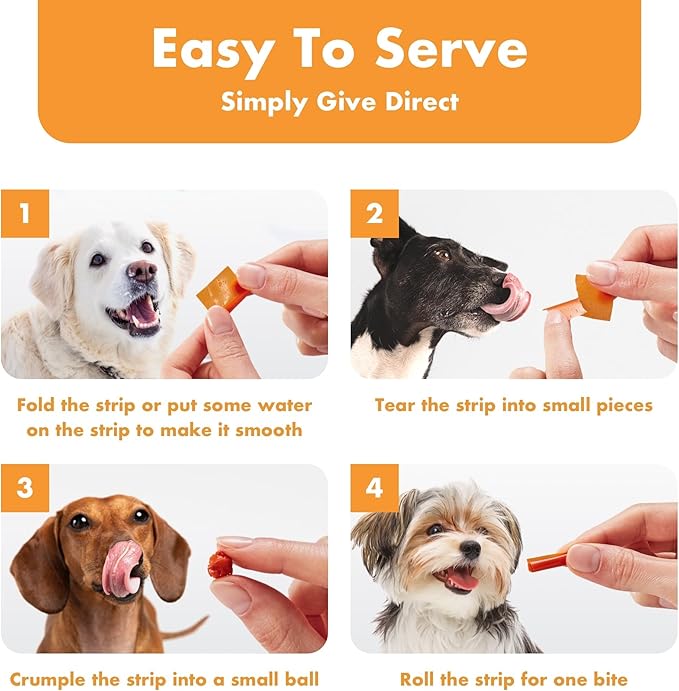 Easy To Serve
Simply Give Direct

1

Fold the strip or put some water on the strip to make it smooth

2

Tear the strip into small pieces

3

Crumple the strip into a small ball

4

Roll the strip for one bite