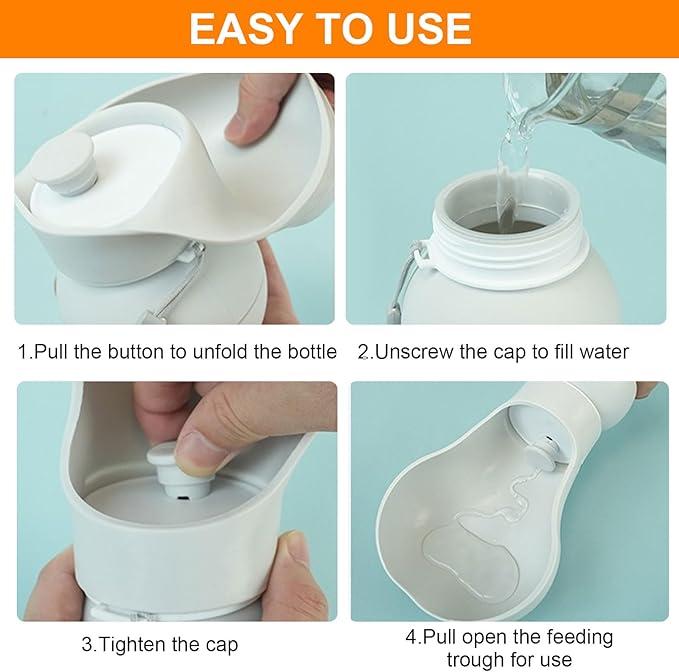 EASY TO USE

1.Pull the button to unfold the bottle

2.Unscrew the cap to fill water

3.Tighten the cap

4.Pull open the feeding trough for use