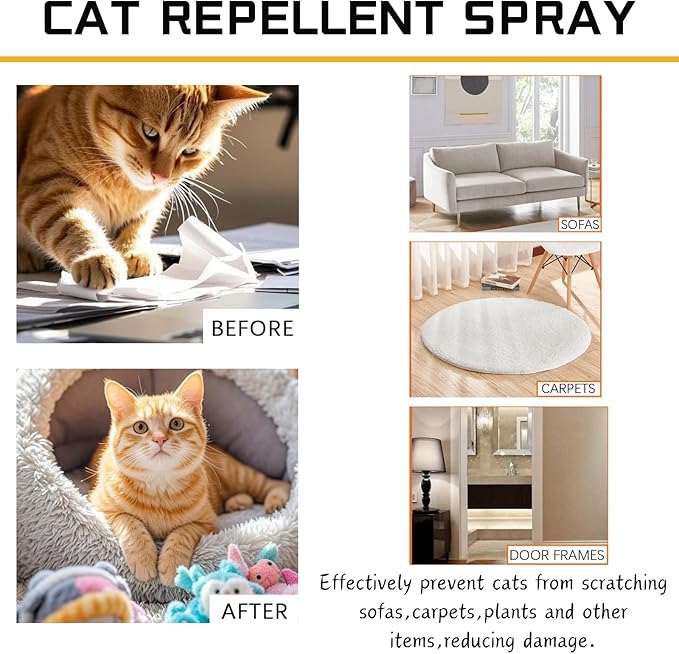 CAT REPELLENT SPRAY

BEFORE

AFTER

SOFAS

CARPETS

DOOR FRAMES

Effectively prevent cats from scratching sofas,carpets,plants and other items,reducing damage.