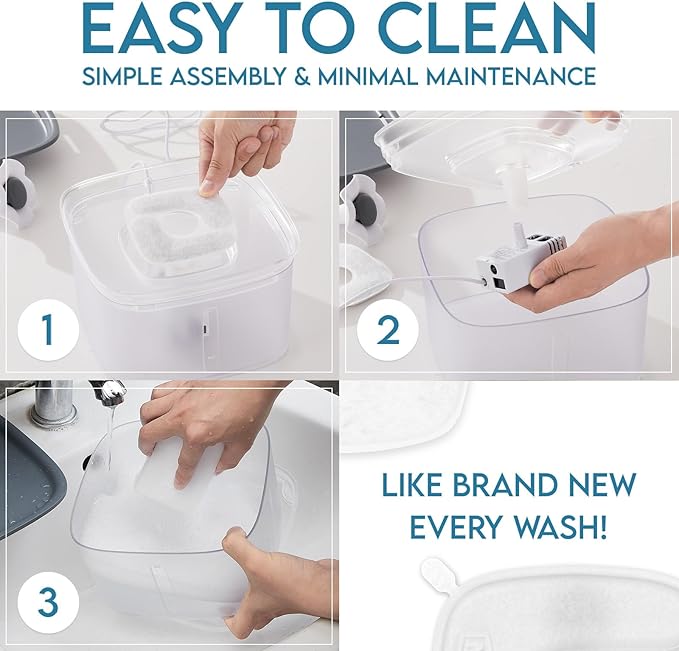 EASY TO CLEAN
SIMPLE ASSEMBLY & MINIMAL MAINTENANCE

1

2

3

LIKE BRAND NEW EVERY WASH!