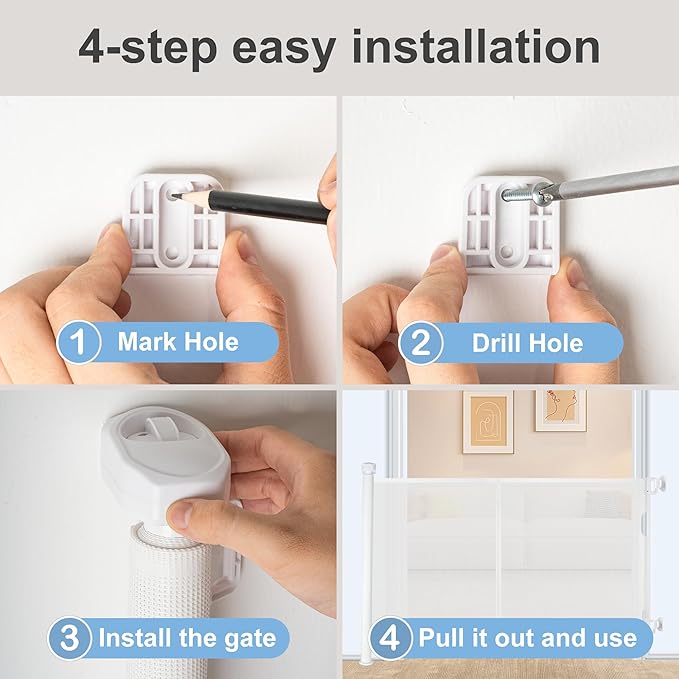 4-step easy installation

1 Mark Hole

2 Drill Hole

3 Install the gate

4 Pull it out and use