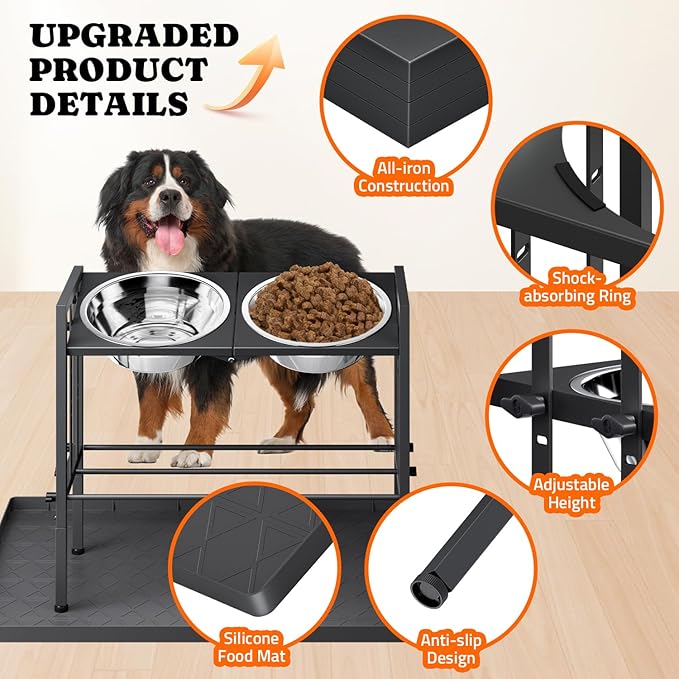 UPGRADED PRODUCT DETAILS

All-iron Construction

Shock-absorbing Ring

Adjustable Height

Silicone Food Mat

Anti-slip Design