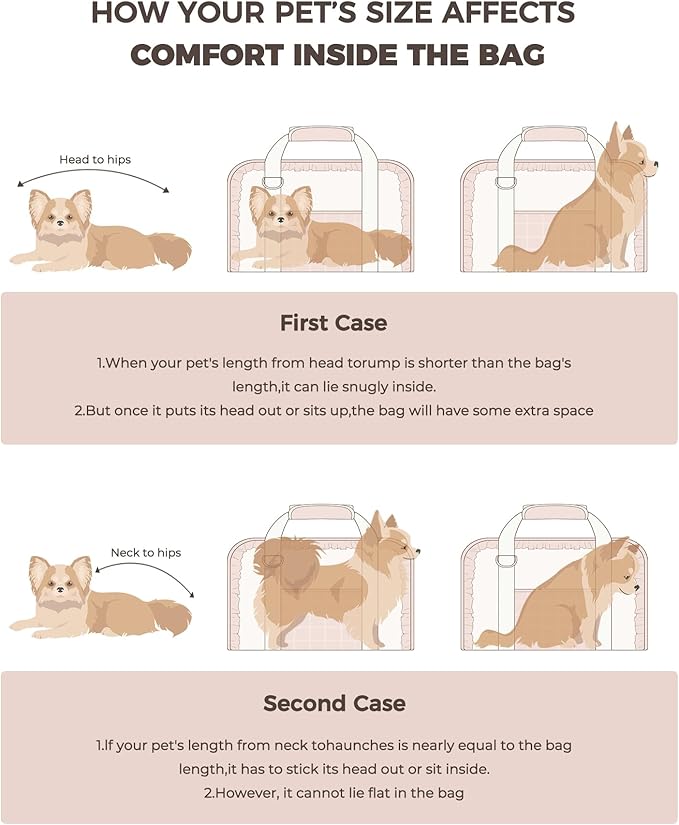 HOW YOUR PET'S SIZE AFFECTS
COMFORT INSIDE THE BAG

Head to hips

First Case

1.When your pet's length from head torump is shorter than the bag's length,it can lie snugly inside.
2.But once it puts its head out or sits up,the bag will have some extra space

Neck to hips

Second Case

1.If your pet's length from neck tohaunches is nearly equal to the bag length,it has to stick its head out or sit inside.
2.However, it cannot lie flat in the bag