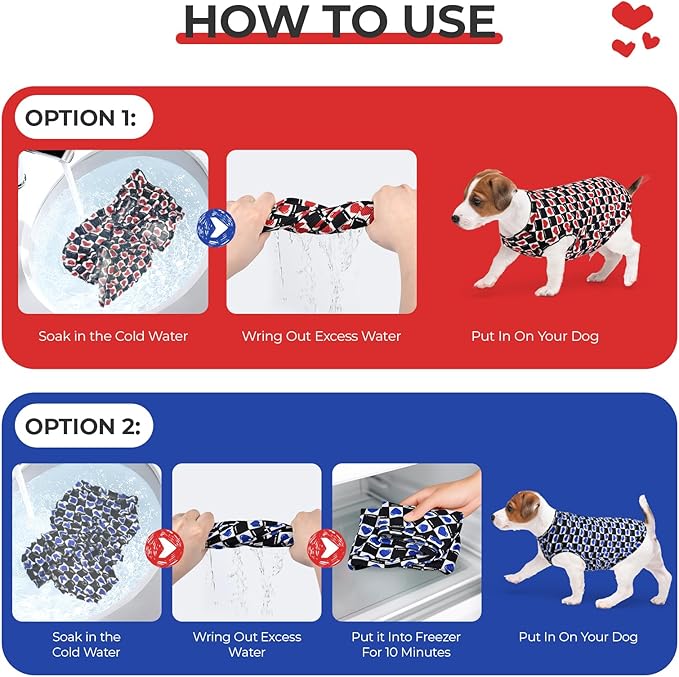 HOW TO USE

OPTION 1:

Soak in the Cold Water

Wring Out Excess Water

Put In On Your Dog

OPTION 2:

Soak in the Cold Water

Wring Out Excess Water

Put it Into Freezer For 10 Minutes

Put In On Your Dog