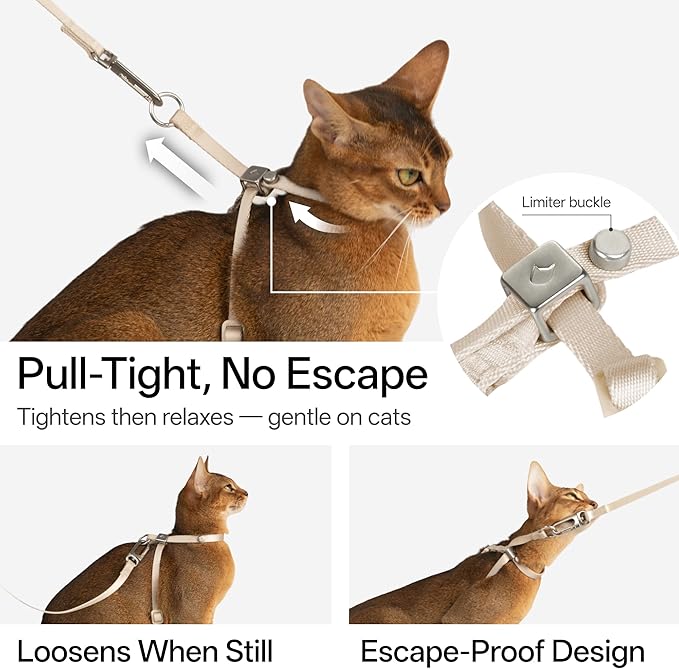 Limiter buckle

Pull-Tight, No Escape

Tightens then relaxes — gentle on cats

Loosens When Still

Escape-Proof Design