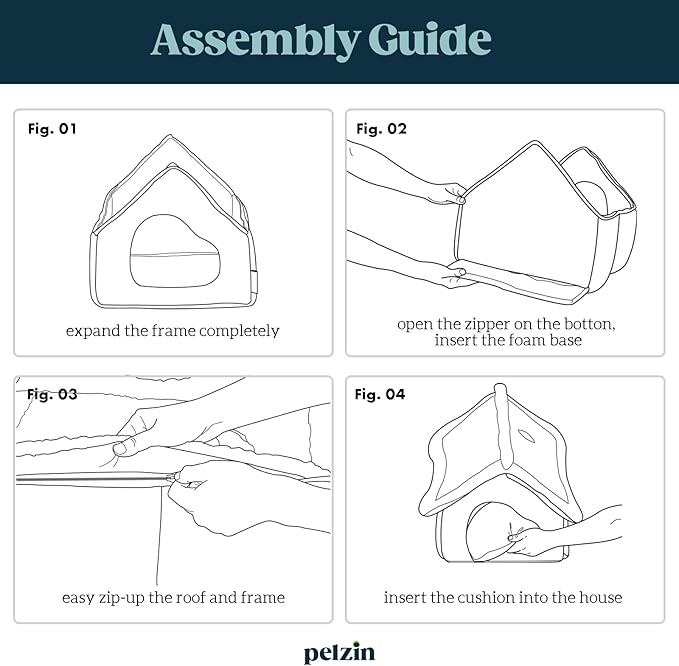 Assembly Guide

Fig. 01

expand the frame completely

Fig. 02

open the zipper on the botton, insert the foam base

Fig. 03

easy zip-up the roof and frame

Fig. 04

insert the cushion into the house

pelzin