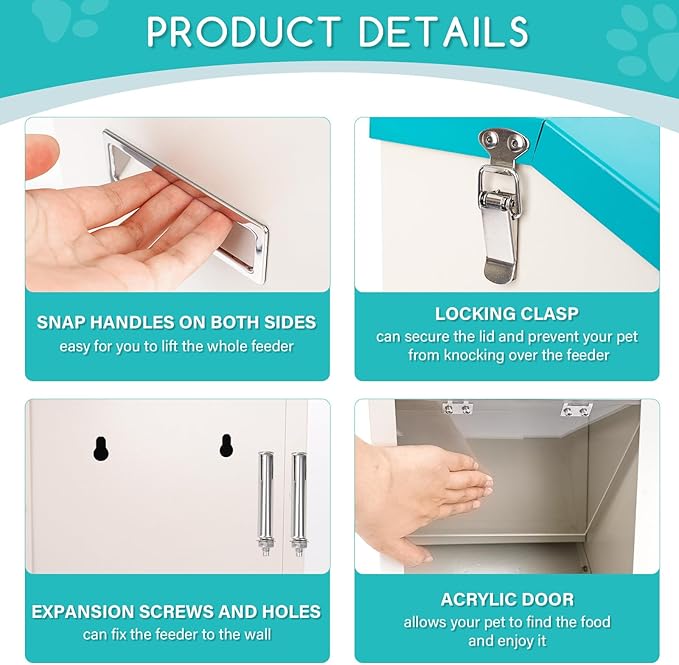 PRODUCT DETAILS

SNAP HANDLES ON BOTH SIDES
easy for you to lift the whole feeder

LOCKING CLASP
can secure the lid and prevent your pet from knocking over the feeder

EXPANSION SCREWS AND HOLES
can fix the feeder to the wall

ACRYLIC DOOR
allows your pet to find the food and enjoy it