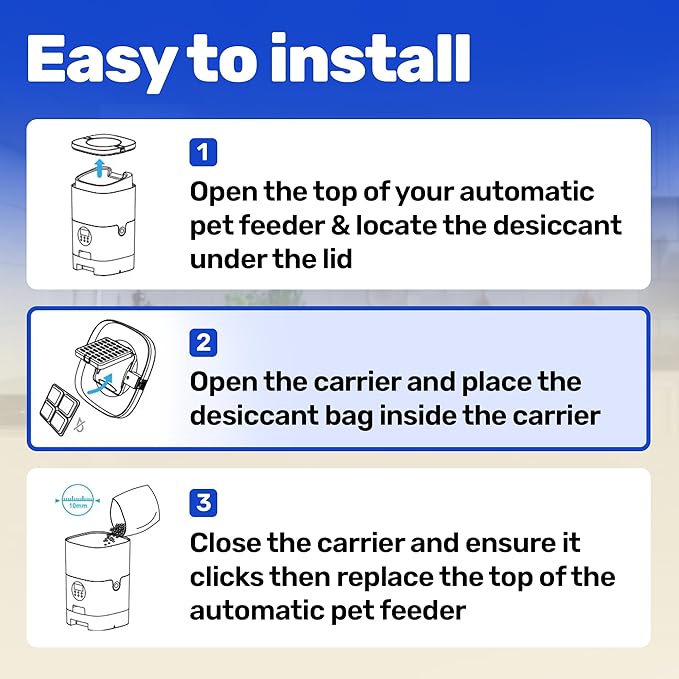 Easy to install

1
Open the top of your automatic pet feeder & locate the desiccant under the lid

2
Open the carrier and place the desiccant bag inside the carrier

10mm

3
Close the carrier and ensure it clicks then replace the top of the automatic pet feeder