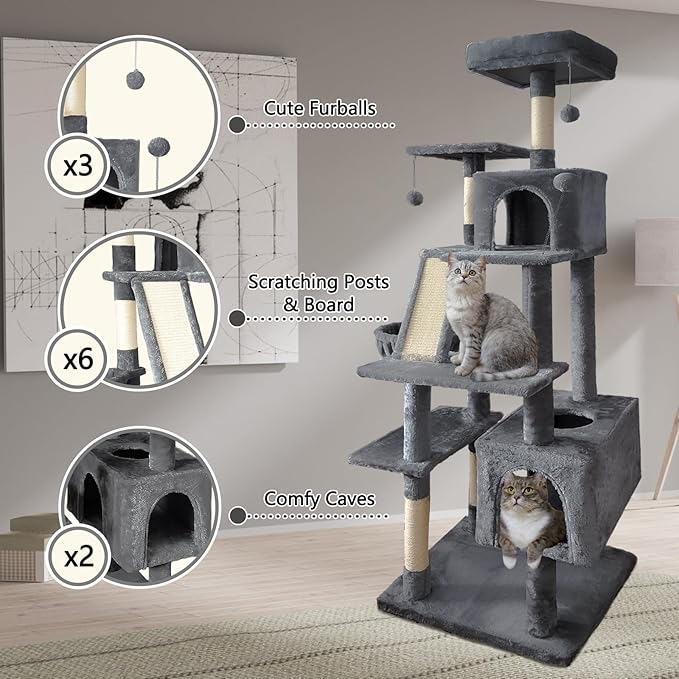 x3

Cute Furballs

x6

Scratching Posts & Board

x2

Comfy Caves