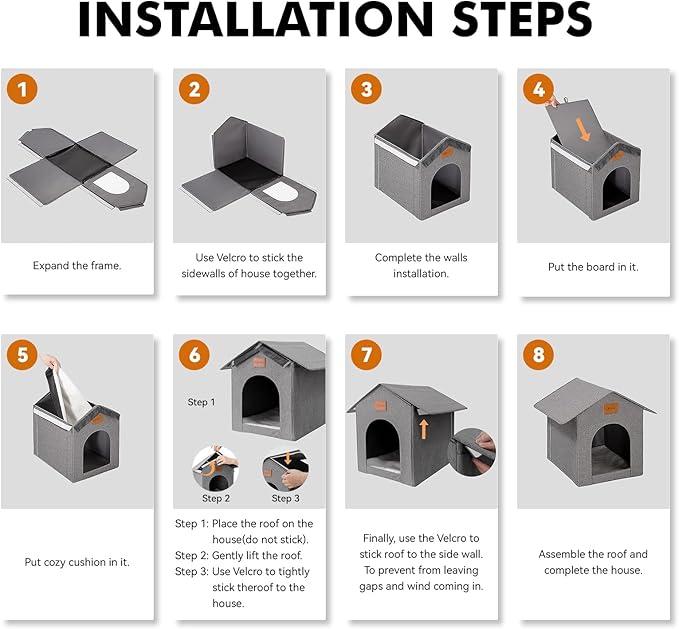 INSTALLATION STEPS

1

Expand the frame.

2

Use Velcro to stick the sidewalls of house together.

3

Complete the walls installation.

4

Put the board in it.

5

Put cozy cushion in it.

6

Step 1

Step 2

Step 3

Step 1: Place the roof on the house(do not stick).
Step 2: Gently lift the roof.
Step 3: Use Velcro to tightly stick theroof to the house.

7

Finally, use the Velcro to stick roof to the side wall. To prevent from leaving gaps and wind coming in.

8

Assemble the roof and complete the house.