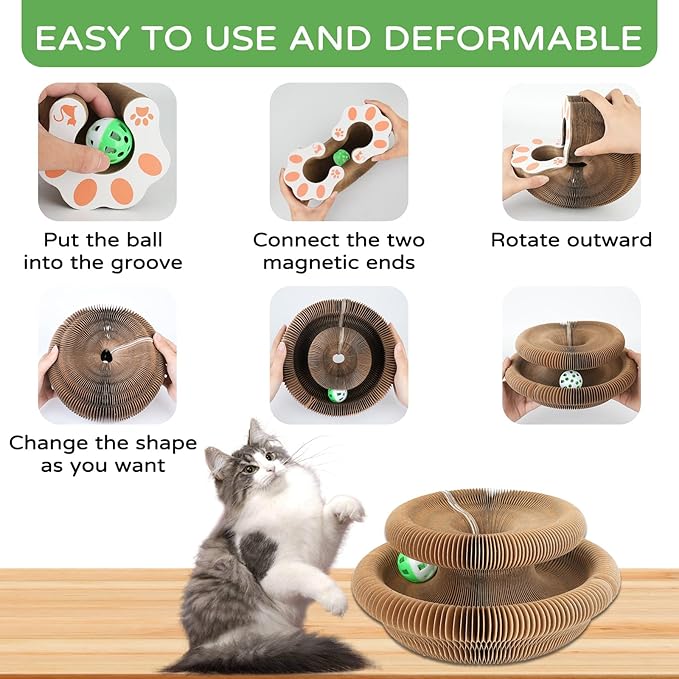 EASY TO USE AND DEFORMABLE

Put the ball into the groove

Connect the two magnetic ends

Rotate outward

Change the shape as you want