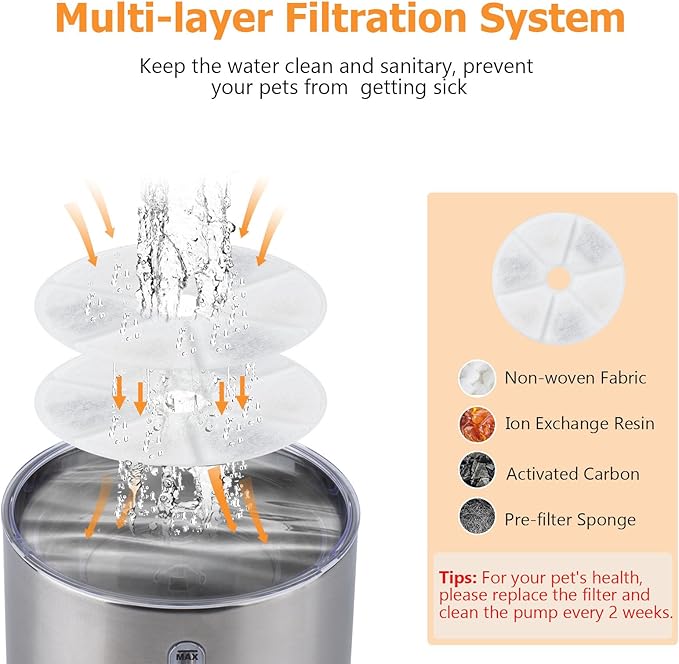 Multi-layer Filtration System

Keep the water clean and sanitary, prevent your pets from getting sick

Non-woven Fabric

Ion Exchange Resin

Activated Carbon

Pre-filter Sponge

Tips: For your pet's health, please replace the filter and clean the pump every 2 weeks.

MAX